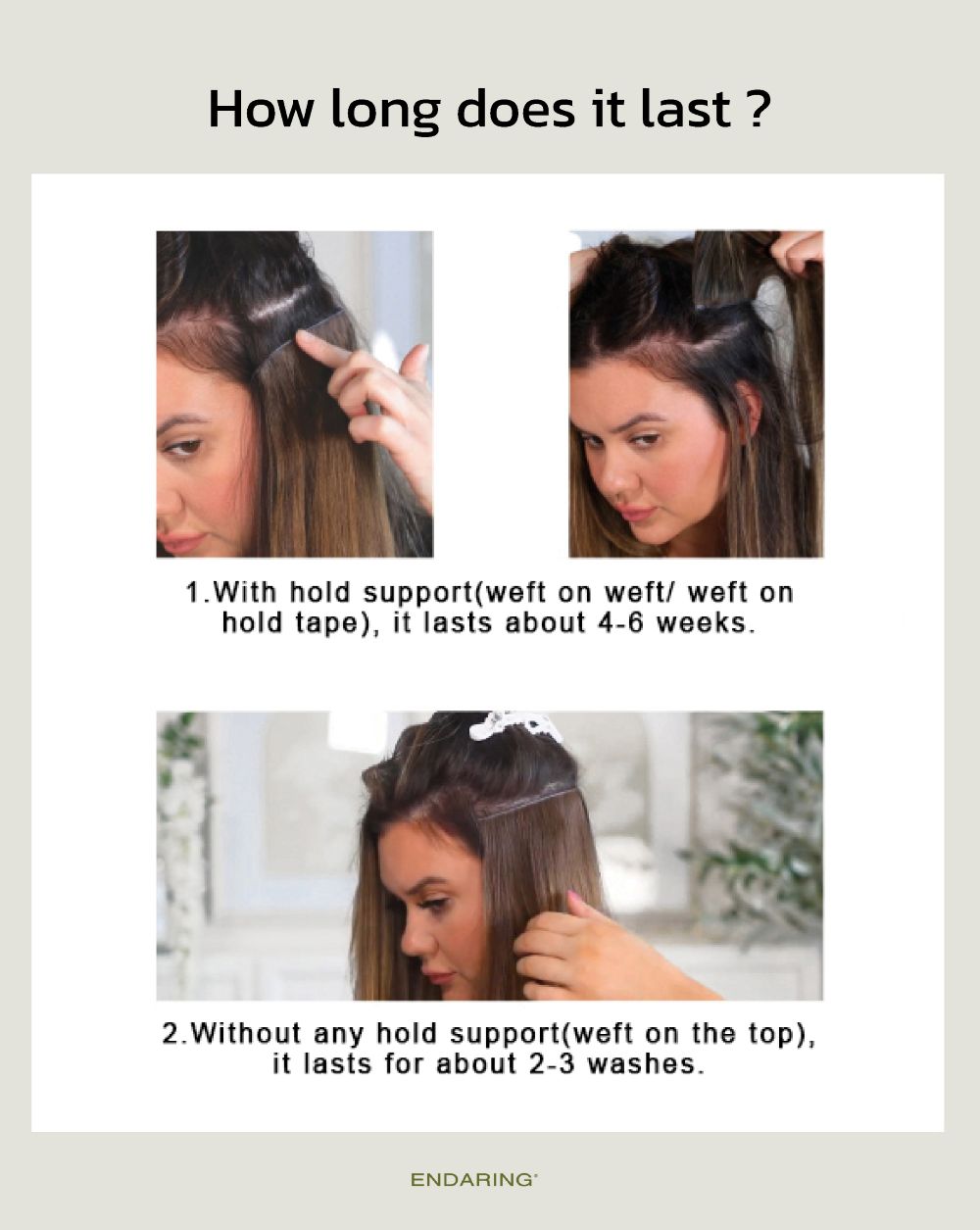 How long does it last ?

1.With hold support(weft on weft/ weft on hold tape), it lasts about 4-6 weeks.

2.Without any hold support(weft on the top), it lasts for about 2-3 washes.

ENDARING®