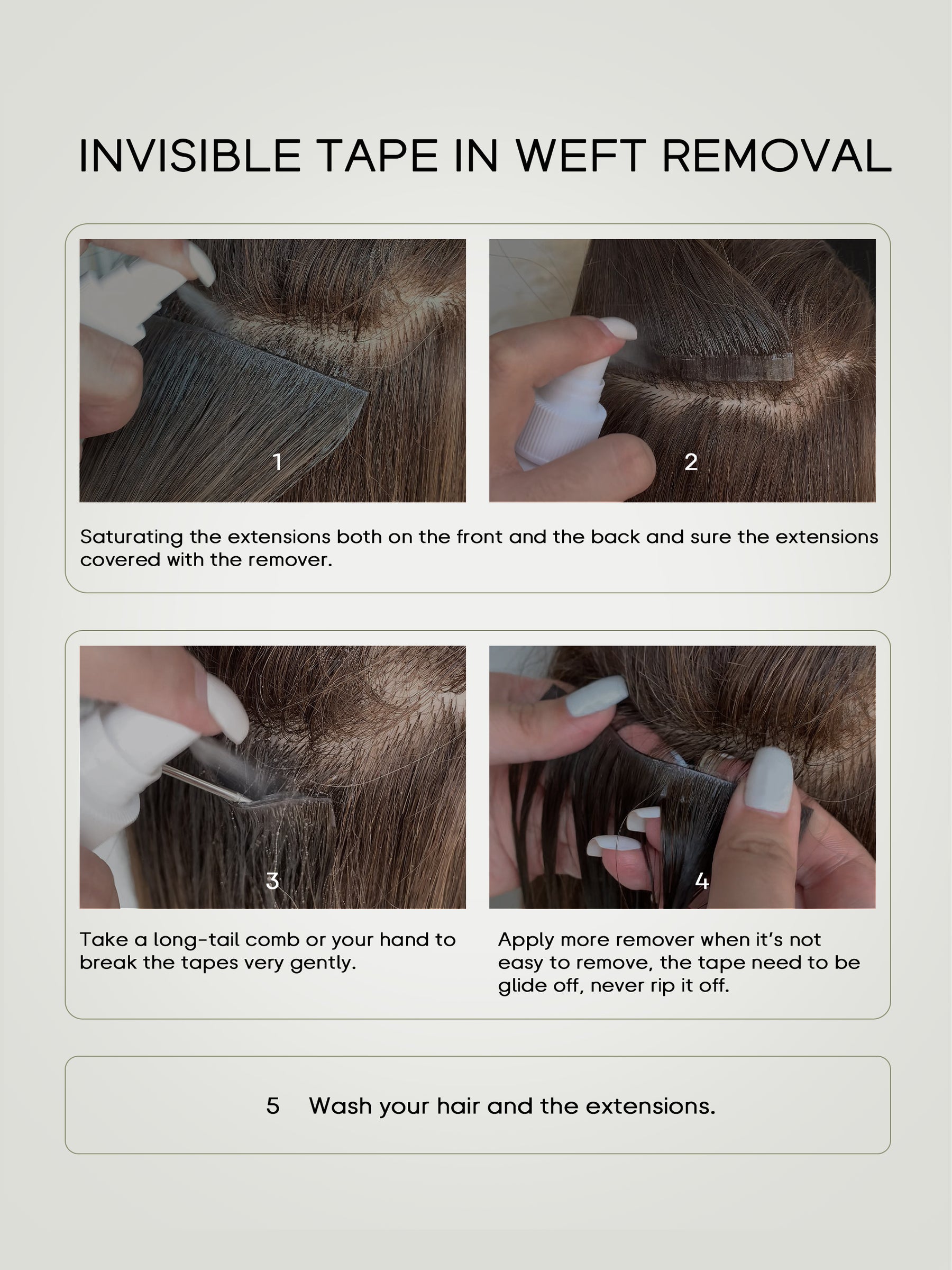 INVISIBLE TAPE IN WEFT REMOVAL

1

2

Saturating the extensions both on the front and the back and sure the extensions covered with the remover.

3

4

Take a long-tail comb or your hand to break the tapes very gently.

Apply more remover when it's not easy to remove, the tape need to be glide off, never rip it off.

5 Wash your hair and the extensions.