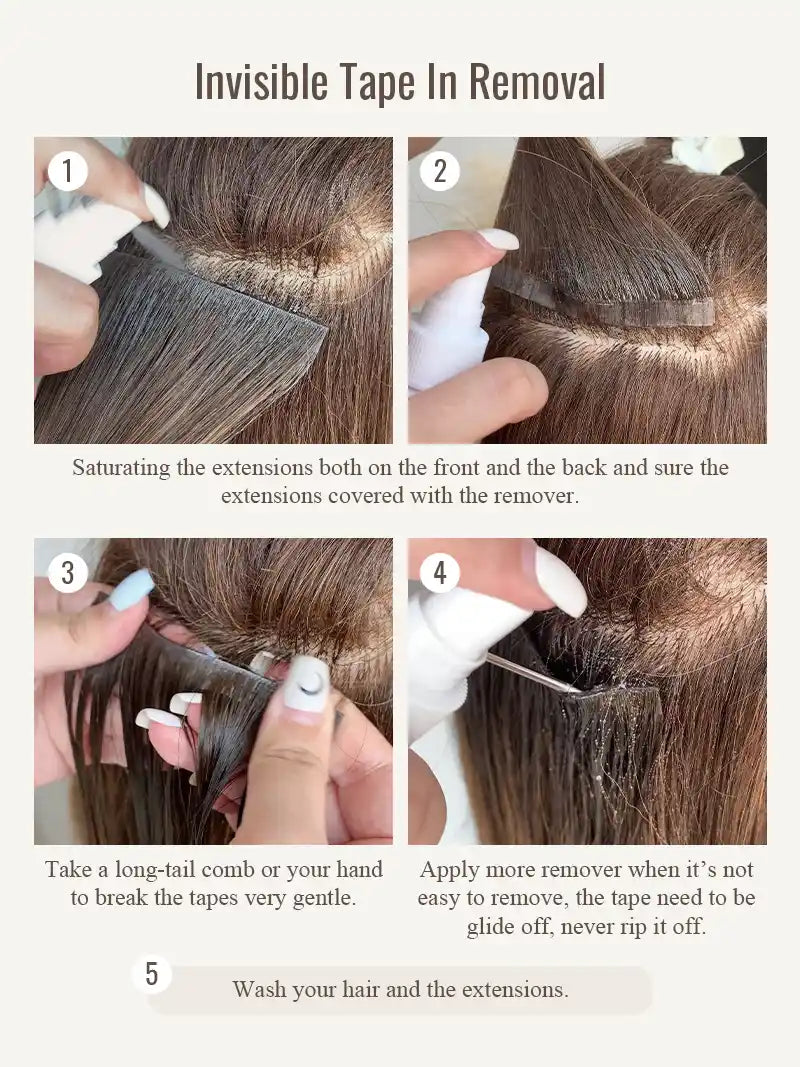 Invisible Tape In Removal

1

2

Saturating the extensions both on the front and the back and sure the extensions covered with the remover.

3

4

Take a long-tail comb or your hand to break the tapes very gentle.

Apply more remover when it's not easy to remove, the tape need to be glide off, never rip it off.

5

Wash your hair and the extensions.